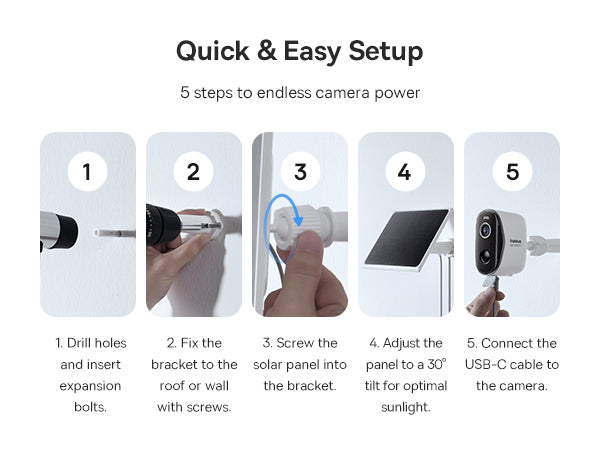 Quick & Easy Setup

5 steps to endless camera power

1

2

3

4

5

1. Drill holes and insert expansion bolts.

2. Fix the bracket to the roof or wall with screws.

3. Screw the solar panel into the bracket.

4. Adjust the panel to a 30° tilt for optimal sunlight.

5. Connect the USB-C cable to the camera.